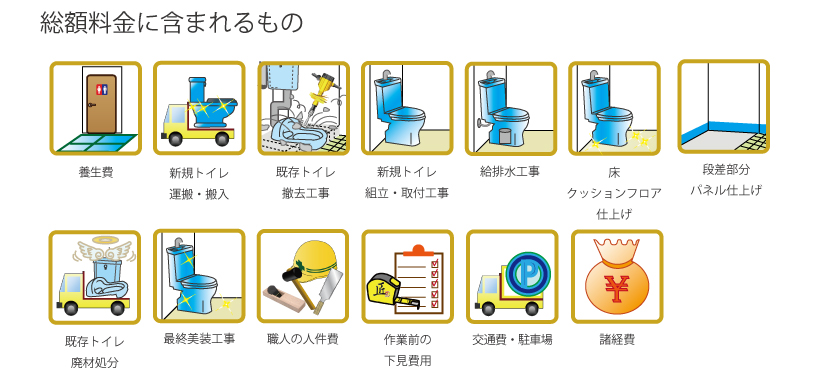 総額料金に含まれるもの

養生費

新規トイレ
運搬・搬入

既存トイレ
撤去工事

新規トイレ
組立・取付工事

給排水工事

床
クッションフロア
仕上げ

段差部分
パネル仕上げ

既存トイレ
廃材処分

最終美装工事

職人の人件費

匠

作業前の
下見費用

P

交通費・駐車場

¥

諸経費